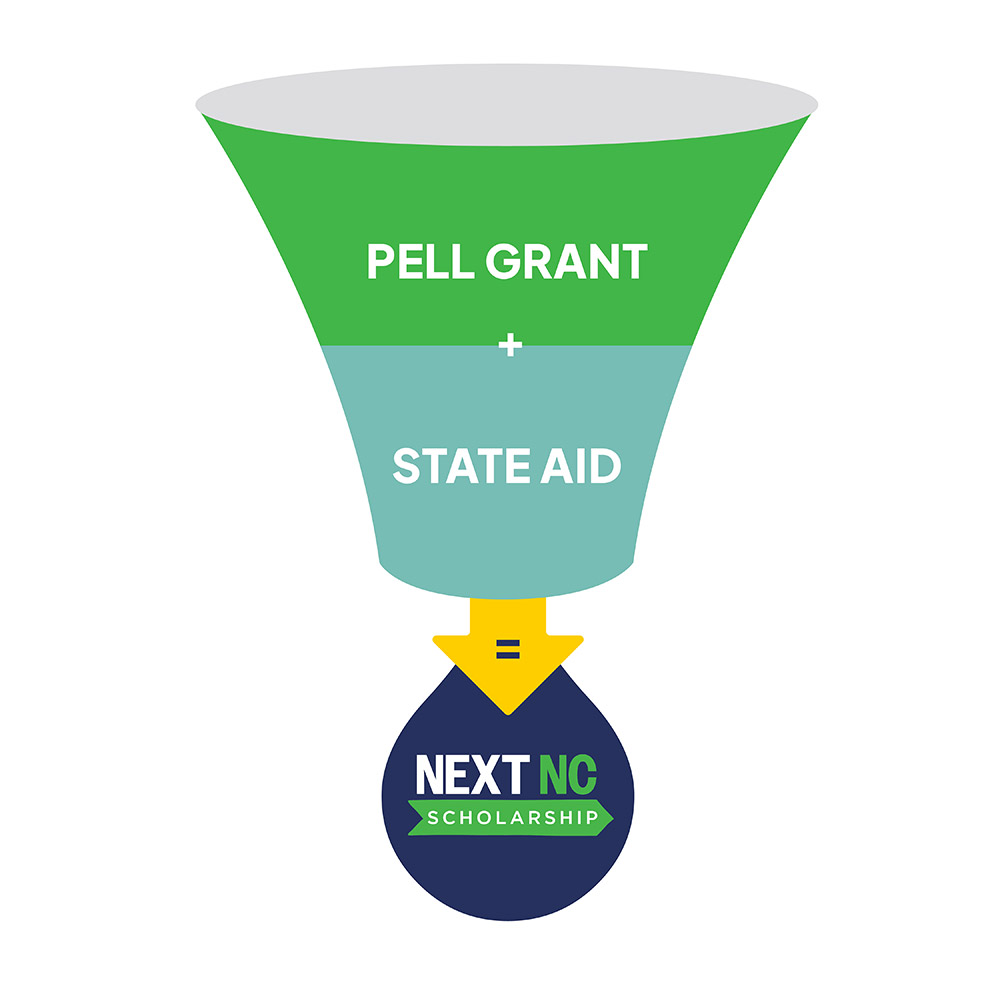 PELL GRANT
+
STATE AID
=
NEXT NC
SCHOLARSHIP